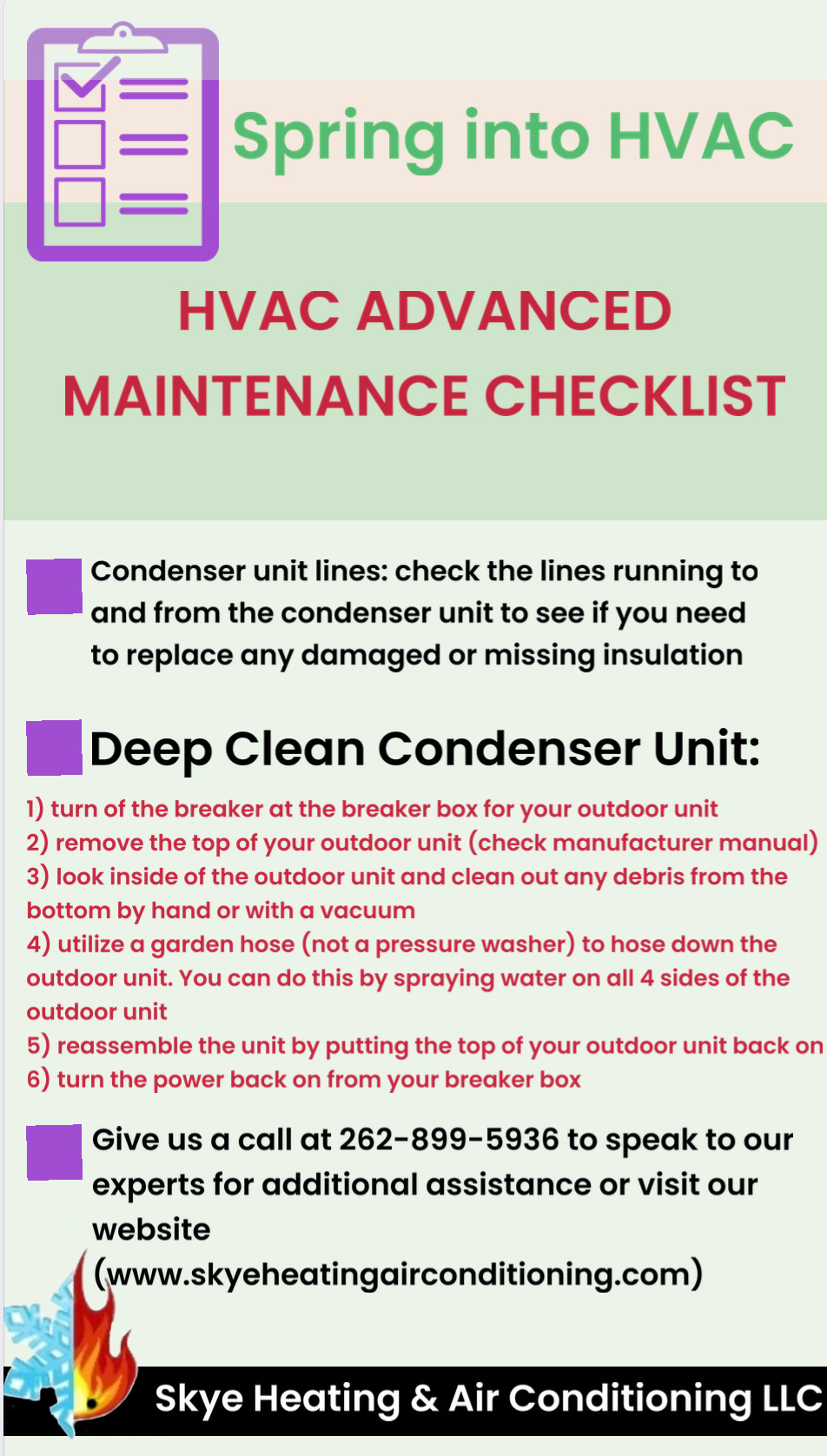 Spring into HVAC

HVAC ADVANCED MAINTENANCE CHECKLIST

Condenser unit lines: check the lines running to and from the condenser unit to see if you need to replace any damaged or missing insulation

Deep Clean Condenser Unit:

1) turn of the breaker at the breaker box for your outdoor unit
2) remove the top of your outdoor unit (check manufacturer manual)
3) look inside of the outdoor unit and clean out any debris from the bottom by hand or with a vacuum
4) utilize a garden hose (not a pressure washer) to hose down the outdoor unit. You can do this by spraying water on all 4 sides of the outdoor unit
5) reassemble the unit by putting the top of your outdoor unit back on
6) turn the power back on from your breaker box

Give us a call at 262-899-5936 to speak to our experts for additional assistance or visit our website (www.skyeheatingairconditioning.com)

Skye Heating & Air Conditioning LLC